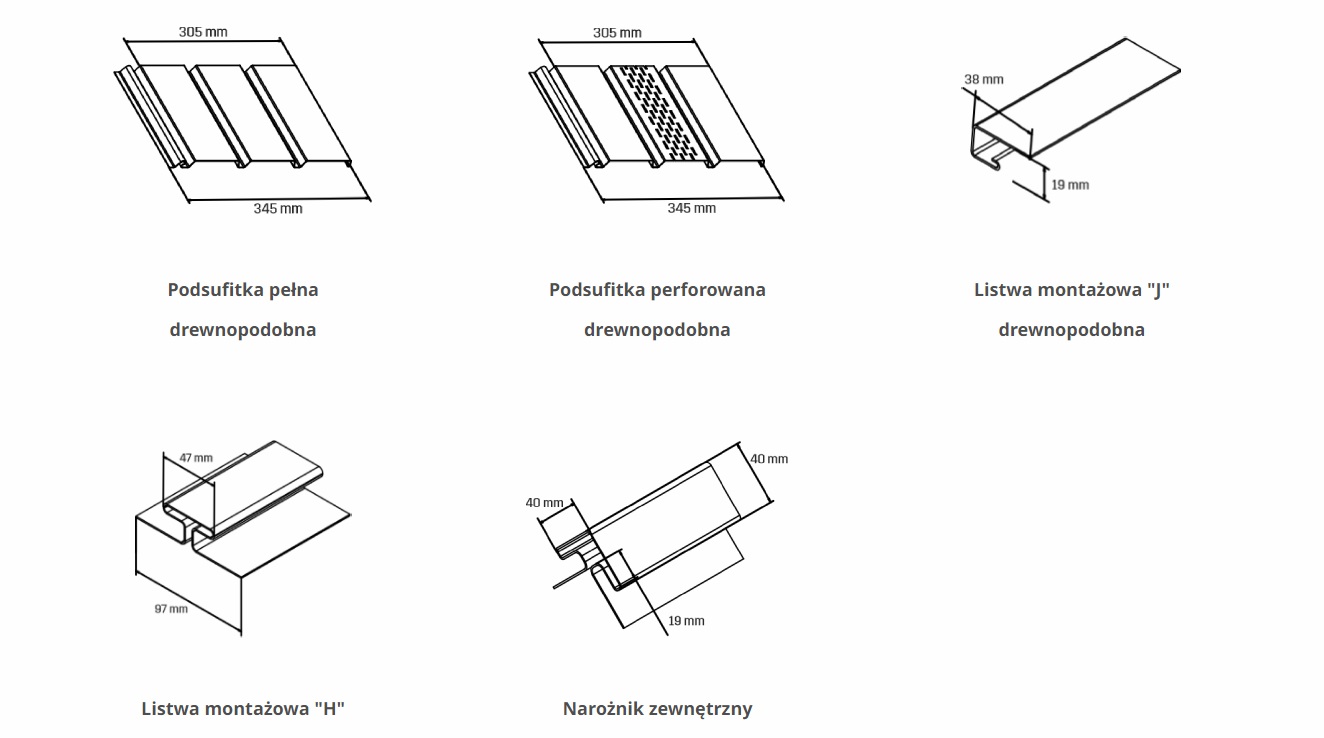 305 mm
345 mm

Podsufitka pełna drewnopodobna

305 mm
345 mm

Podsufitka perforowana drewnopodobna

38 mm
19 mm

Listwa montażowa "J" drewnopodobna

47 mm
97 mm

Listwa montażowa "H"

40 mm
40 mm
19 mm

Narożnik zewnętrzny